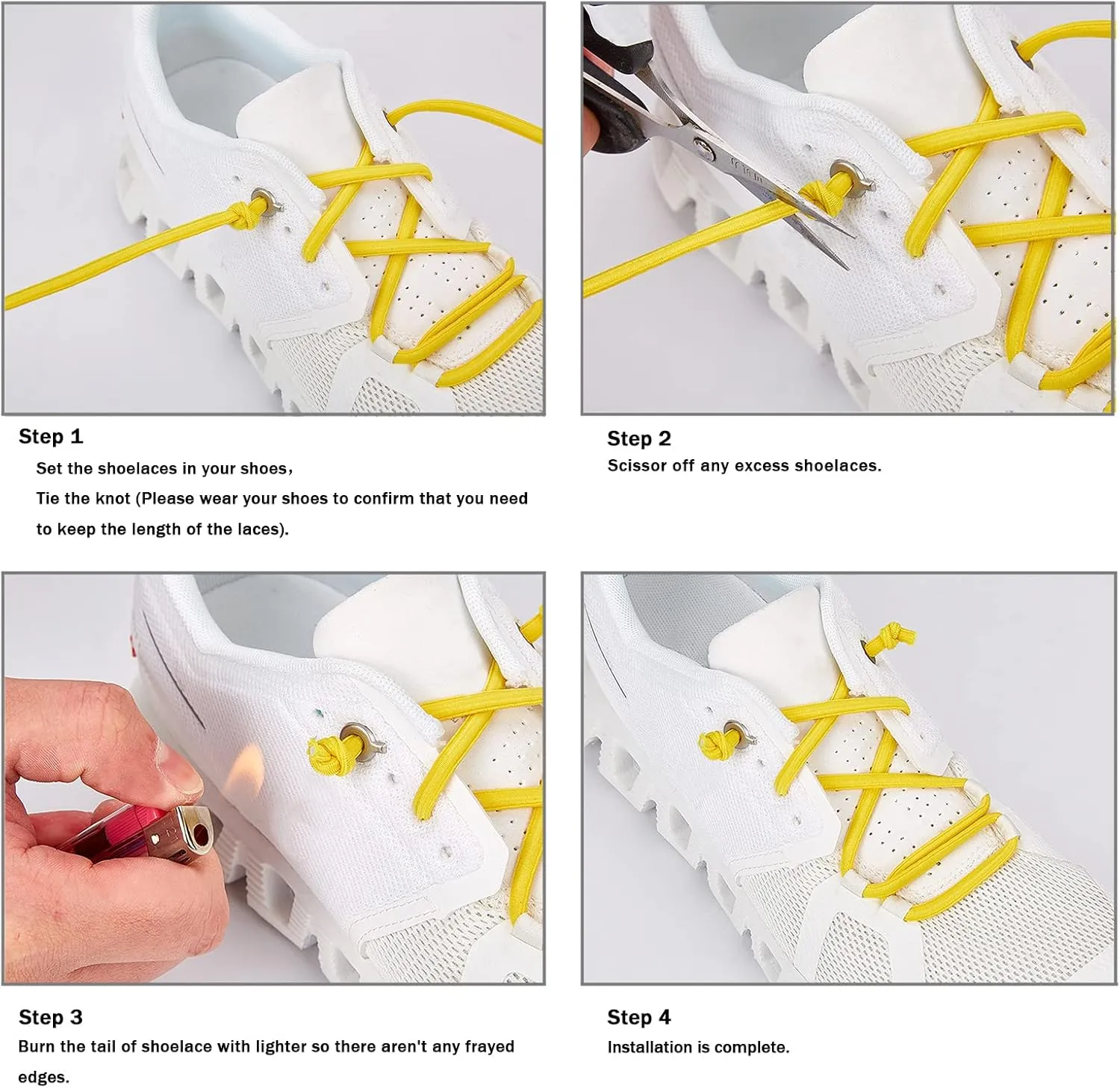 Step 1
Set the shoelaces in your shoes,
Tie the knot (Please wear your shoes to confirm that you need to keep the length of the laces).

Step 2
Scissor off any excess shoelaces.

Step 3
Burn the tail of shoelace with lighter so there aren't any frayed edges.

Step 4
Installation is complete.